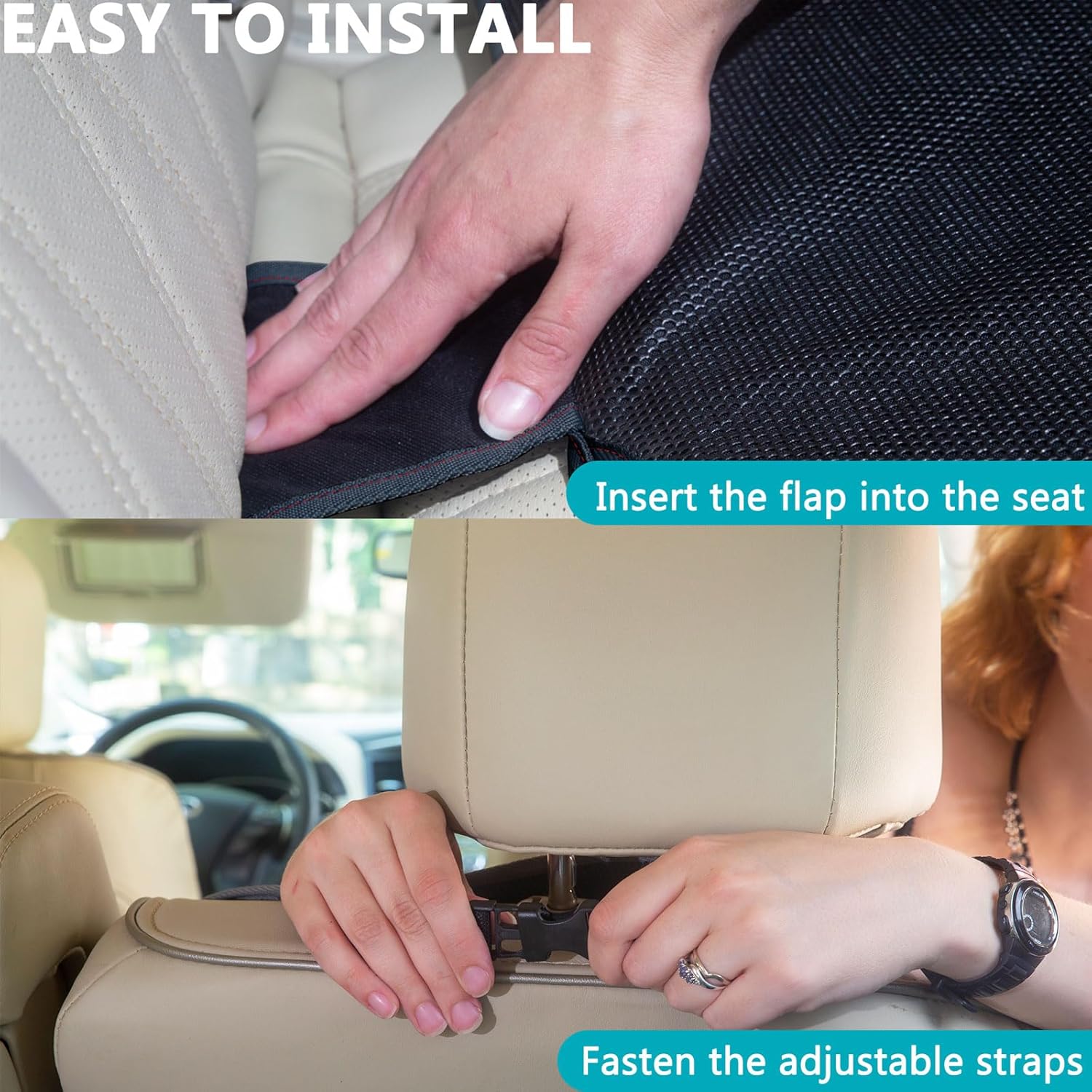 EASY TO INSTALL

Insert the flap into the seat

Fasten the adjustable straps